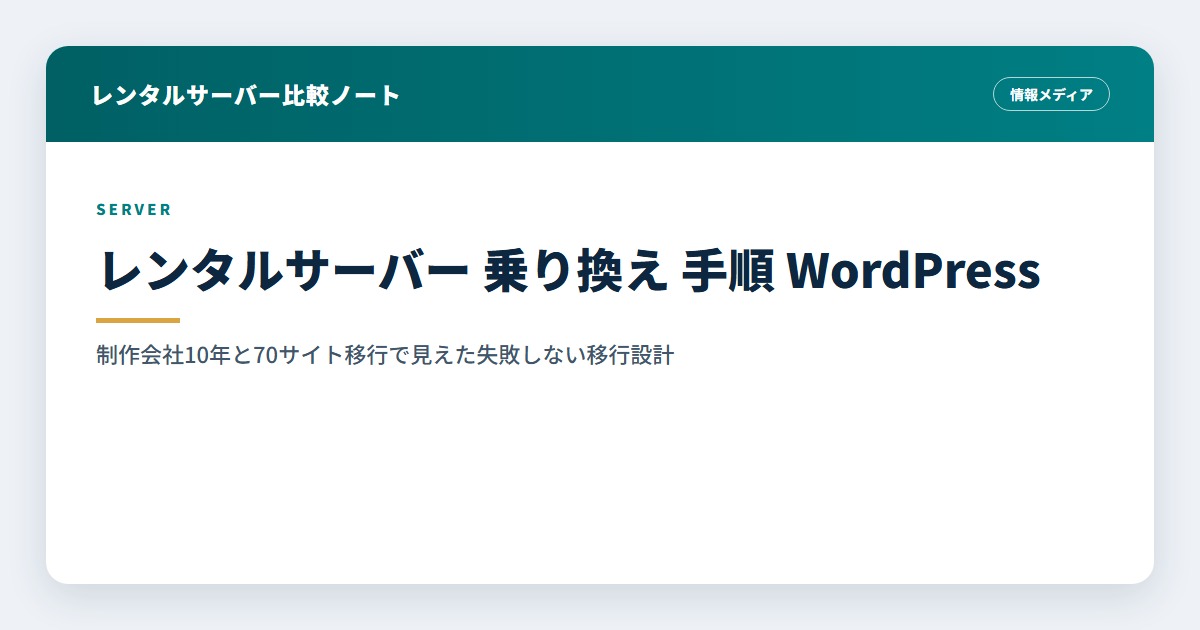 レンタルサーバー比較ノート

情報メディア

SERVER

レンタルサーバー 乗り換え 手順 WordPress

制作会社10年と70サイト移行で見えた失敗しない移行設計